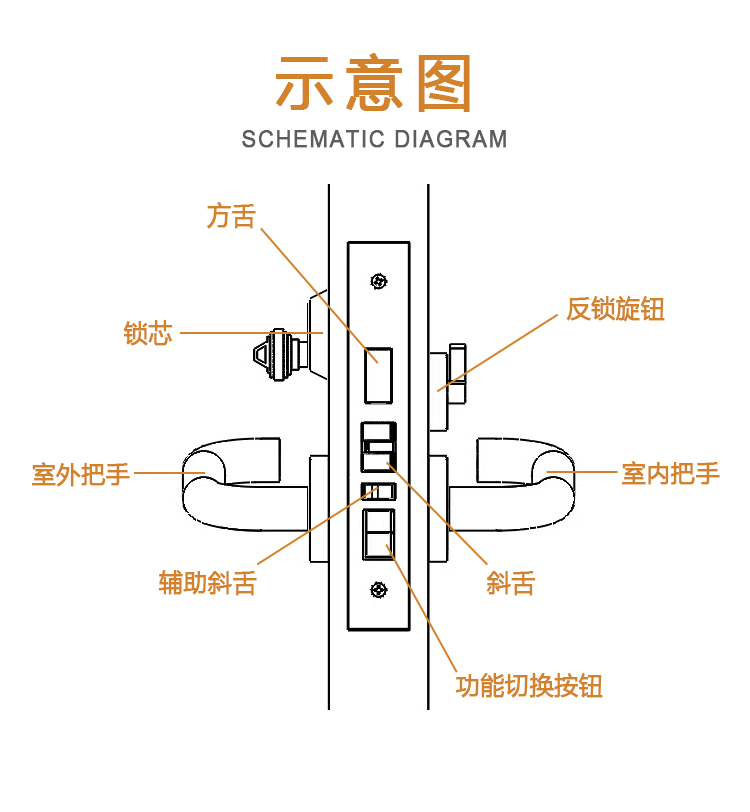 示意图
SCHEMATIC DIAGRAM

方舌

锁芯

反锁旋钮

室外把手

室内把手

辅助斜舌

斜舌

功能切换按钮