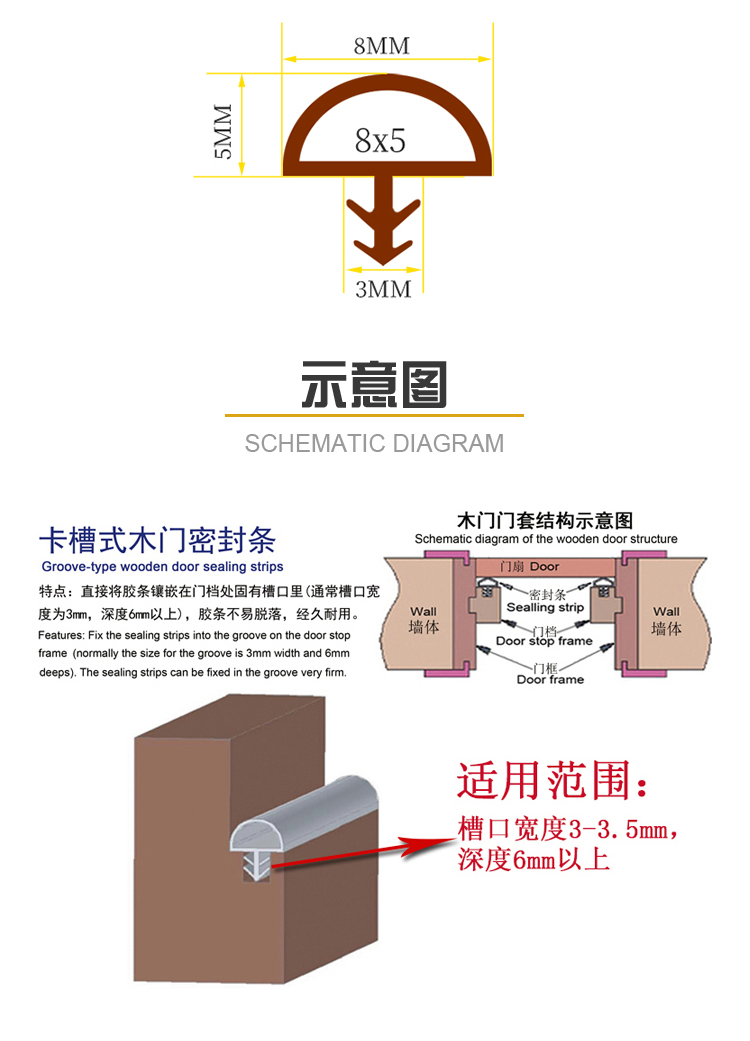 8MM

5MM

8x5

3MM

示意图

SCHEMATIC DIAGRAM

卡槽式木门密封条

Groove-type wooden door sealing strips

特点：直接将胶条镶嵌在门档处固有槽口里(通常槽口宽度为3mm，深度6mm以上)，胶条不易脱落，经久耐用。

Features: Fix the sealing strips into the groove on the door stop frame (normally the size for the groove is 3mm width and 6mm deeps). The sealing strips can be fixed in the groove very firm.

木门门套结构示意图

Schematic diagram of the wooden door structure

门扇 Door

Wall 墙体

密封条 Sealling strip

门档 Door stop frame

门框 Door frame

Wall 墙体

适用范围：

槽口宽度3-3.5mm，深度6mm以上